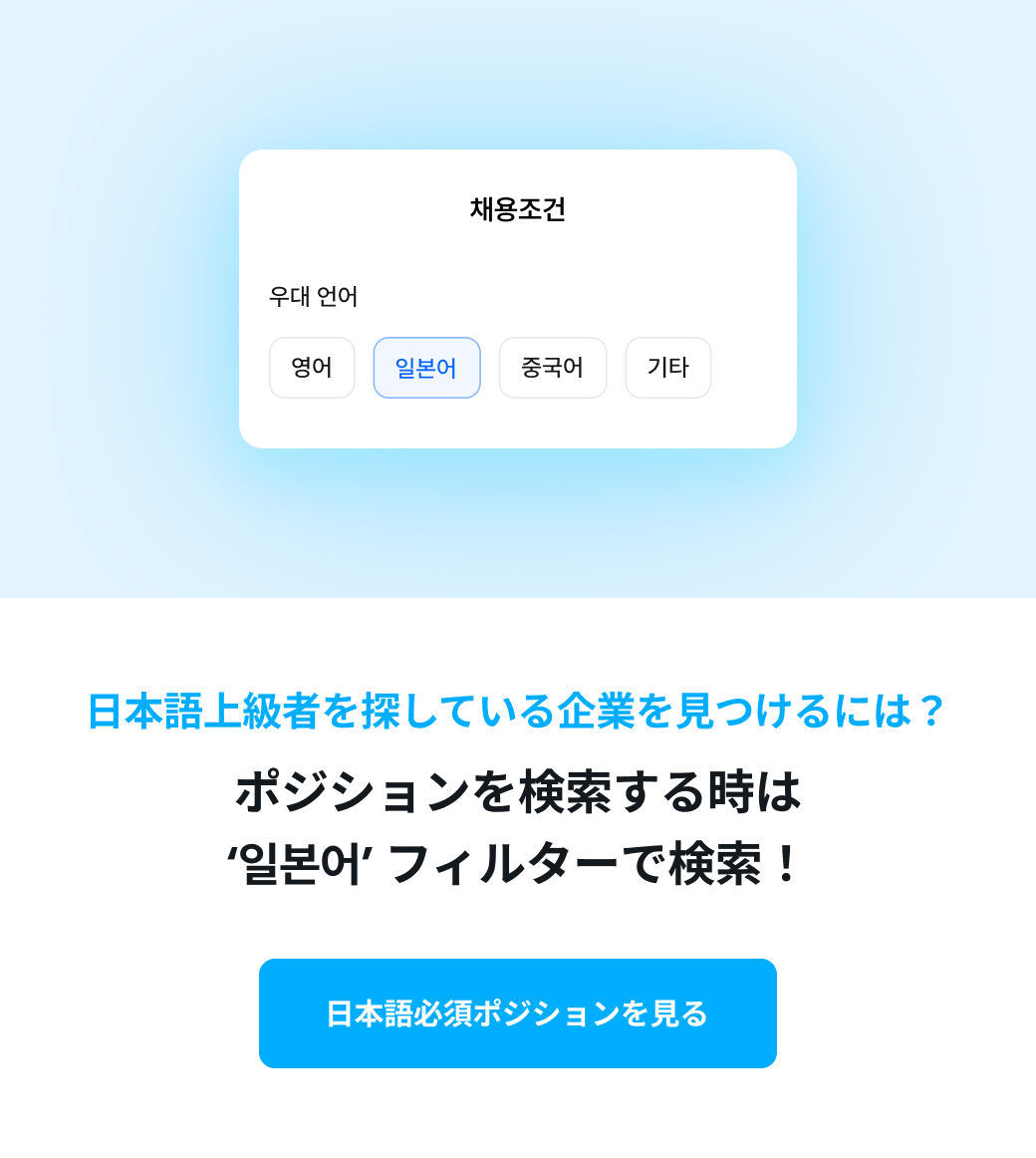 채용조건

우대 언어

영어 일본어 중국어 기타

日本語上級者を探している企業を見つけるには？

ポジションを検索する時は
‘일본어’ フィルターで検索！

日本語必須ポジションを見る