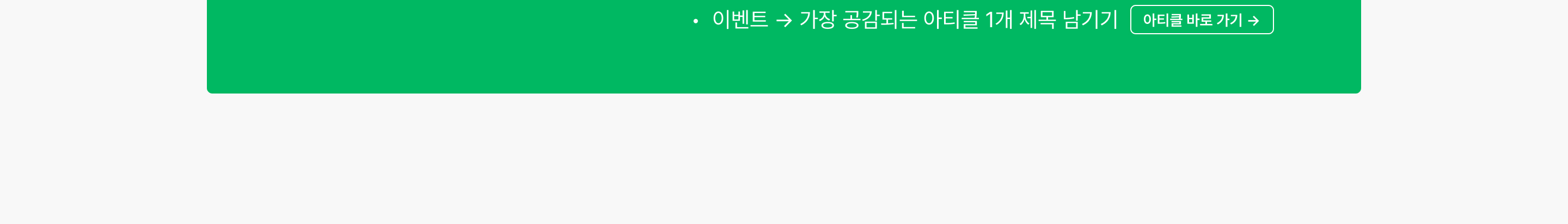 • 이벤트 → 가장 공감되는 아티클 1개 제목 남기기 아티클 바로 가기 →